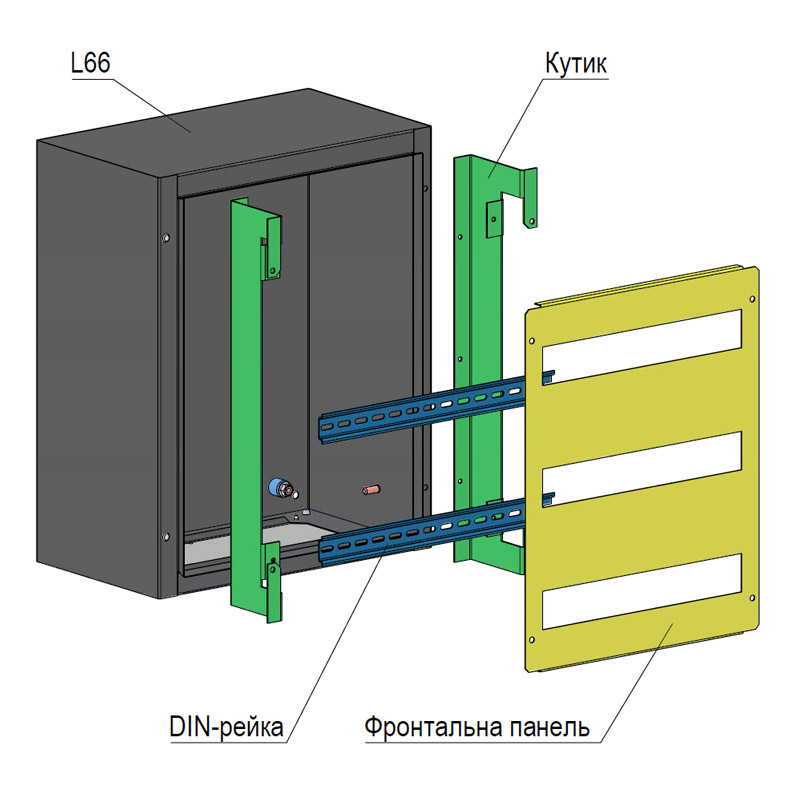 L66

Кутик

DIN-рейка

Фронтальна панель